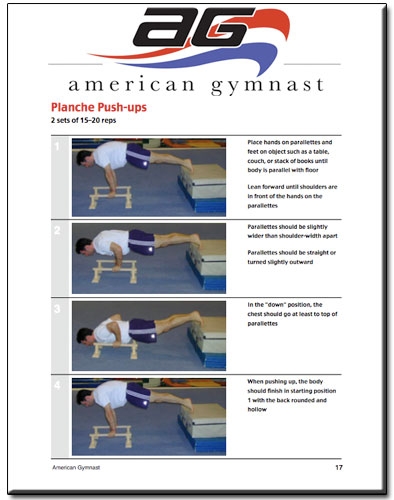 aG

american gymnast

Planche Push-ups

2 sets of 15–20 reps

1

Place hands on parallettes and feet on object such as a table, couch, or stack of books until body is parallel with floor

Lean forward until shoulders are in front of the hands on the parallettes

2

Parallettes should be slightly wider than shoulder-width apart

Parallettes should be straight or turned slightly outward

3

In the "down" position, the chest should go at least to top of parallettes

4

When pushing up, the body should finish in starting position 1 with the back rounded and hollow

American Gymnast

17