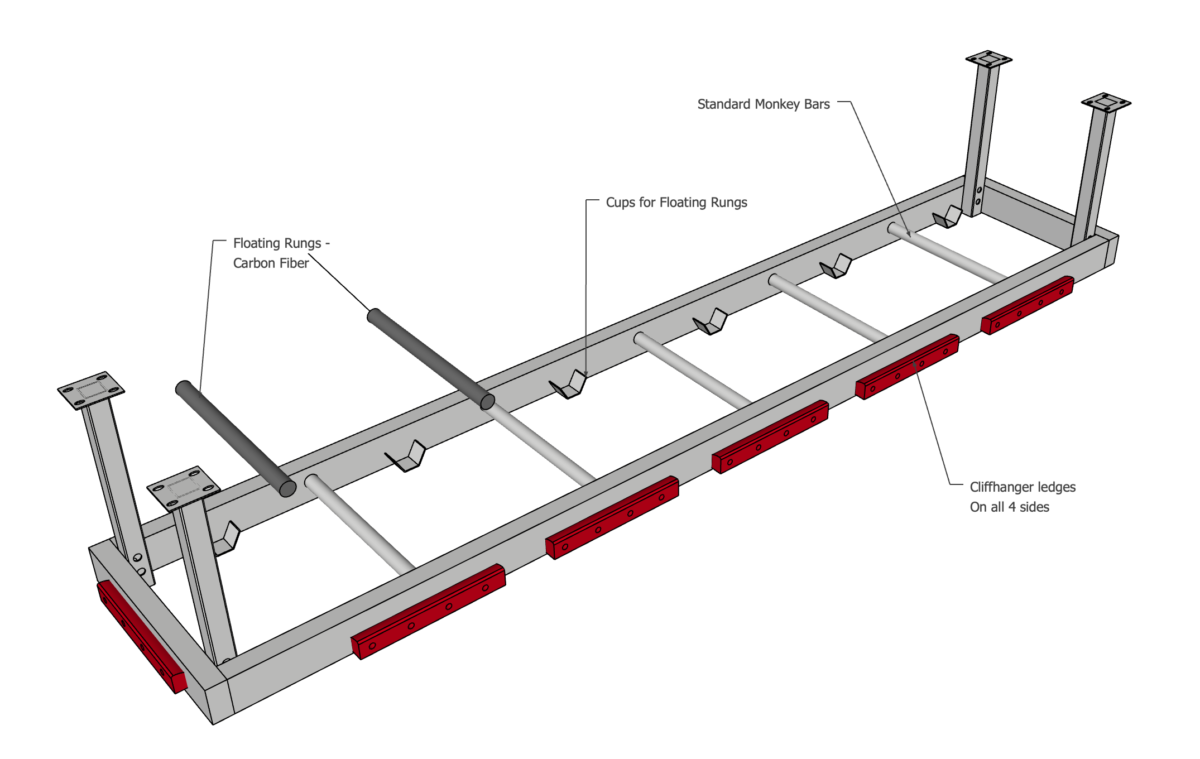 Standard Monkey Bars

Cups for Floating Rungs

Floating Rungs - Carbon Fiber

Cliffhanger ledges On all 4 sides