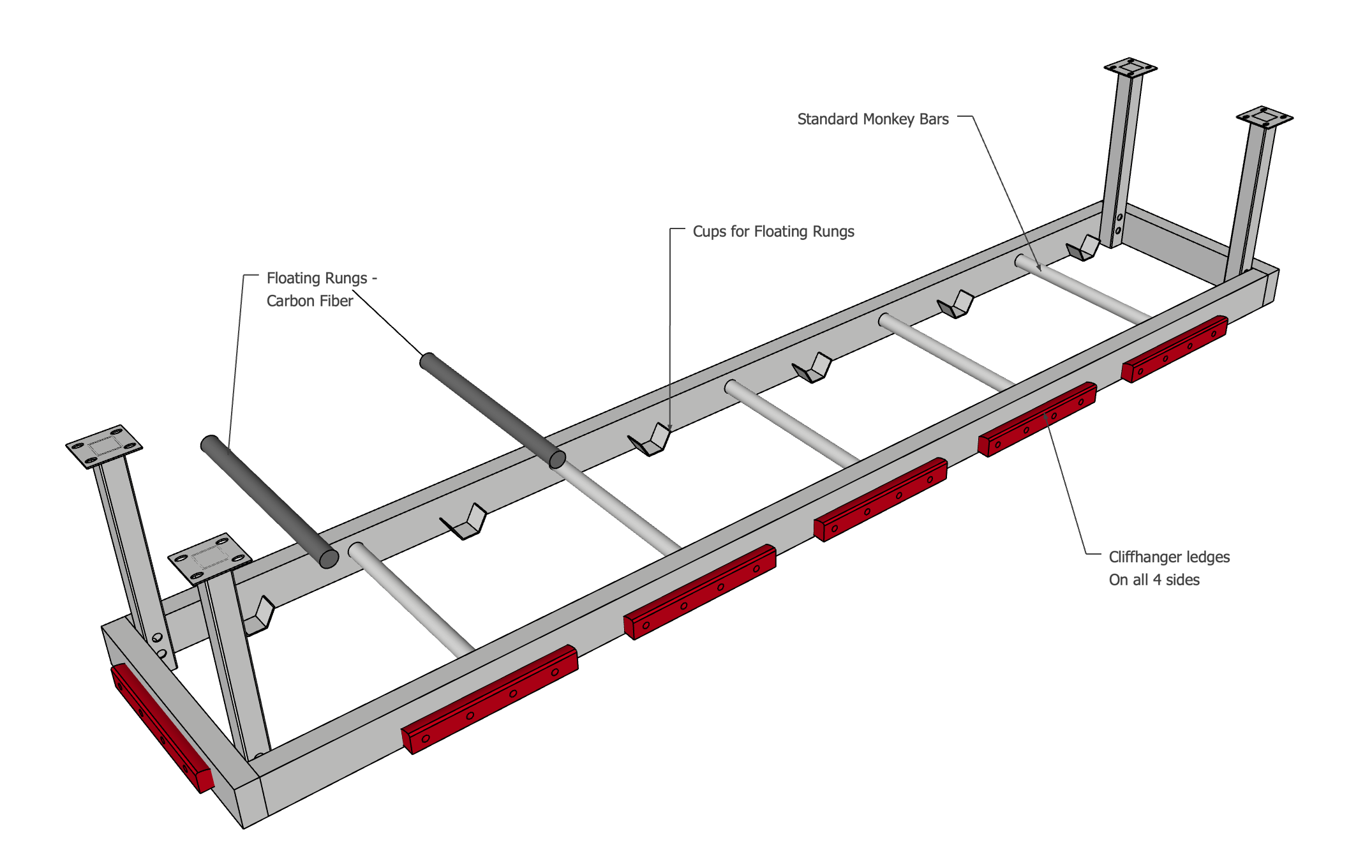 Standard Monkey Bars

Cups for Floating Rungs

Floating Rungs - Carbon Fiber

Cliffhanger ledges
On all 4 sides